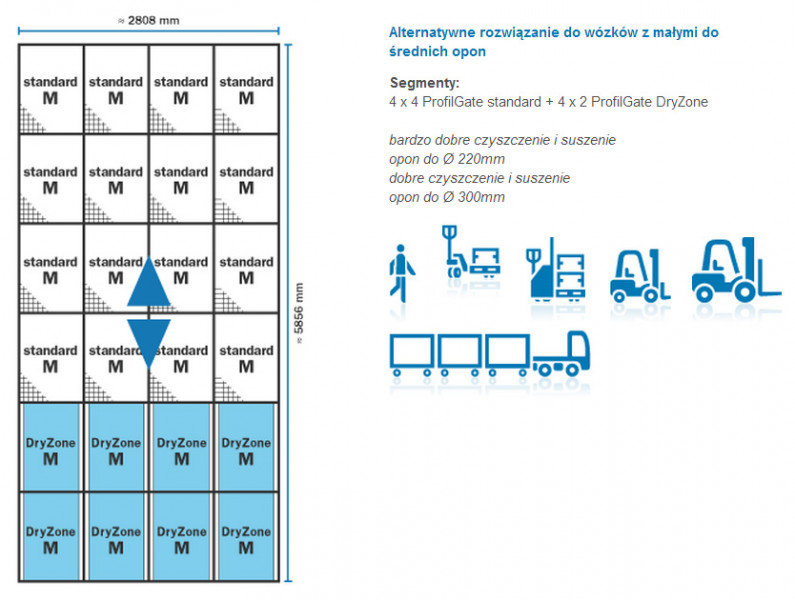 ≈ 2808 mm

| standard M | standard M | standard M | standard M |
|---|---|---|---|
| standard M | standard M | standard M | standard M |
| standard M | standard M | standard M | standard M |
| standard M | standard M | standard M | standard M |
| DryZone M | DryZone M | DryZone M | DryZone M |
| DryZone M | DryZone M | DryZone M | DryZone M |

≈ 5856 mm

Alternatywne rozwiązanie do wózków z małymi do średnich opon

Segmenty:
4 x 4 ProfilGate standard + 4 x 2 ProfilGate DryZone

bardzo dobre czyszczenie i suszenie opon do Ø 220mm
dobre czyszczenie i suszenie opon do Ø 300mm